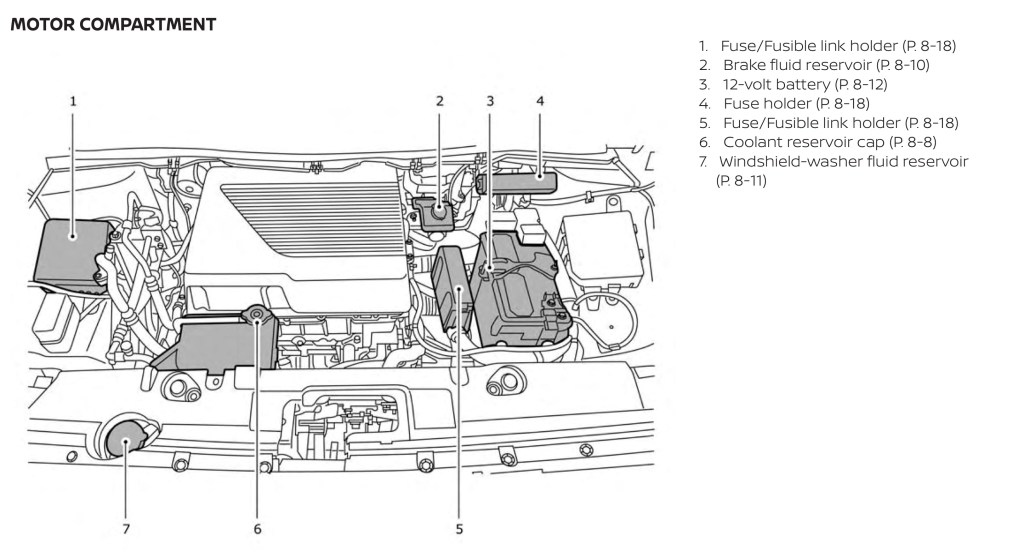 MOTOR COMPARTMENT

1 2 3 4

7 6 5

1. Fuse/Fusible link holder (P. 8-18)
2. Brake fluid reservoir (P. 8-10)
3. 12-volt battery (P. 8-12)
4. Fuse holder (P. 8-18)
5. Fuse/Fusible link holder (P. 8-18)
6. Coolant reservoir cap (P. 8-8)
7. Windshield-washer fluid reservoir (P. 8-11)